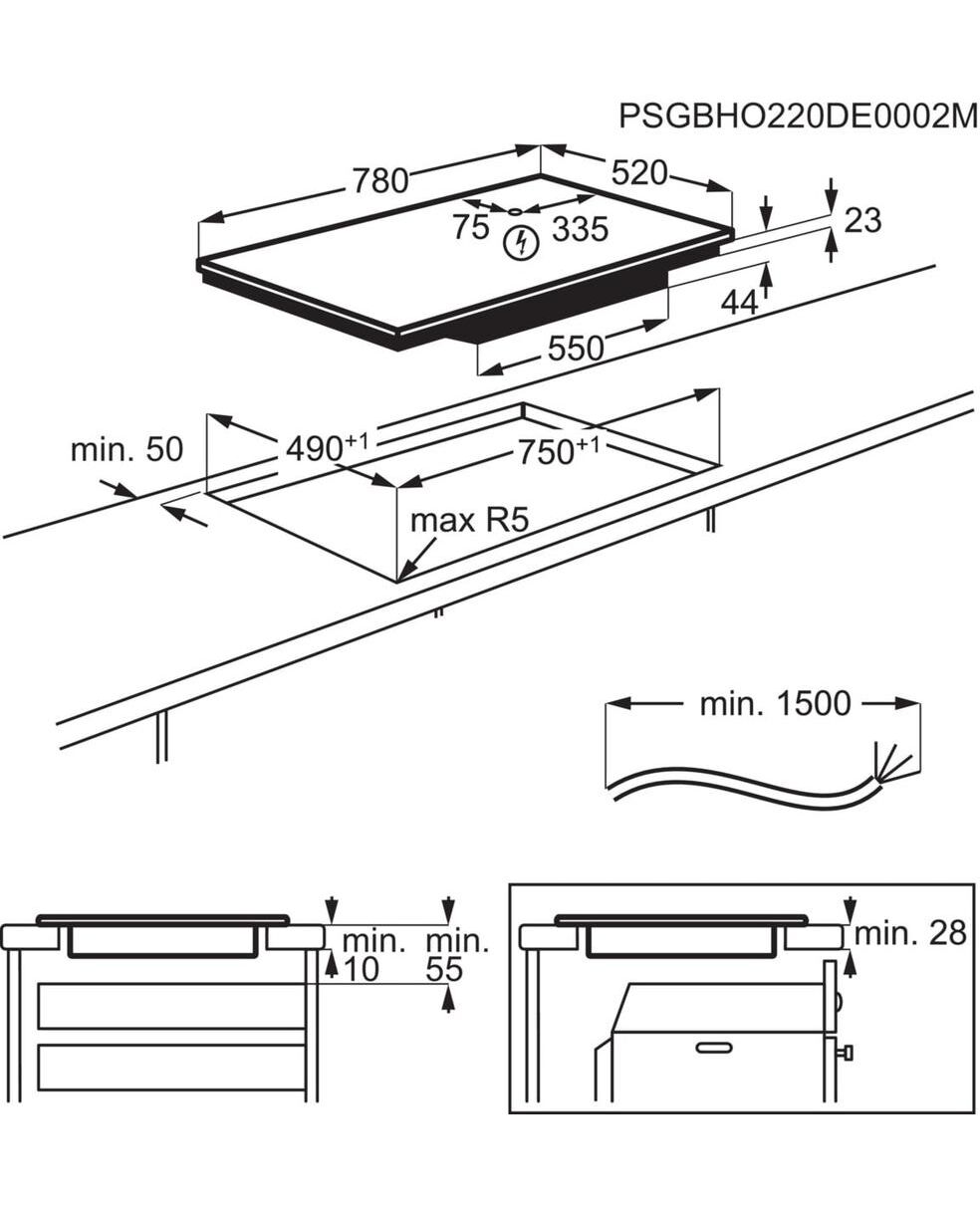 PSGBHO220DE0002M

780
520
75
335
23
44
550

min. 50
$490^{+1}$
$750^{+1}$
max R5

min. 1500

min.
10
min.
55

min. 28