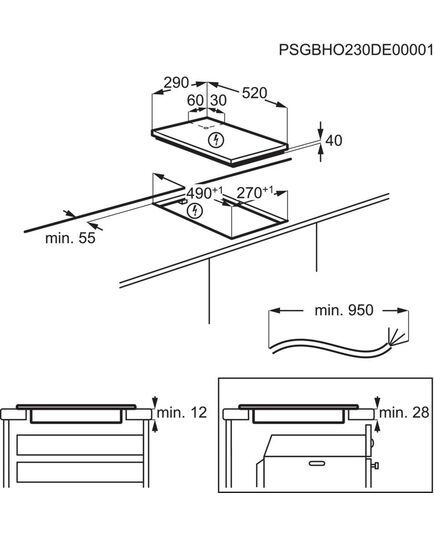 PSGBHO230DE00001

290

520

60

30

40

$490^{+1}$

$270^{+1}$

min. 55

min. 950

min. 12

min. 28