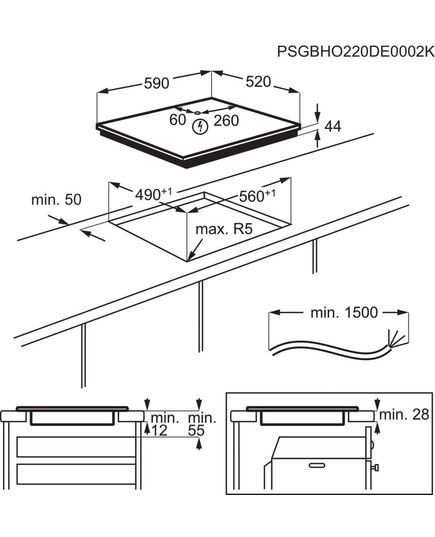 PSGBHO220DE0002K

590
520
60
260
44

min. 50
$490^{+1}$
$560^{+1}$
max. R5

min. 1500

min.
12
min.
55

min. 28