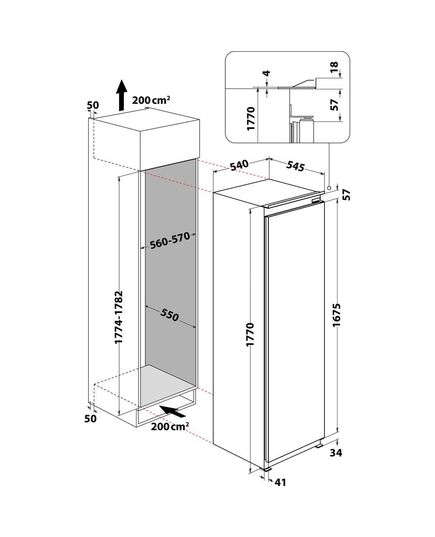 4
18
1770
57
50
200 cm²
540
545
57
560-570
1774-1782
550
1770
1675
50
200 cm²
34
41